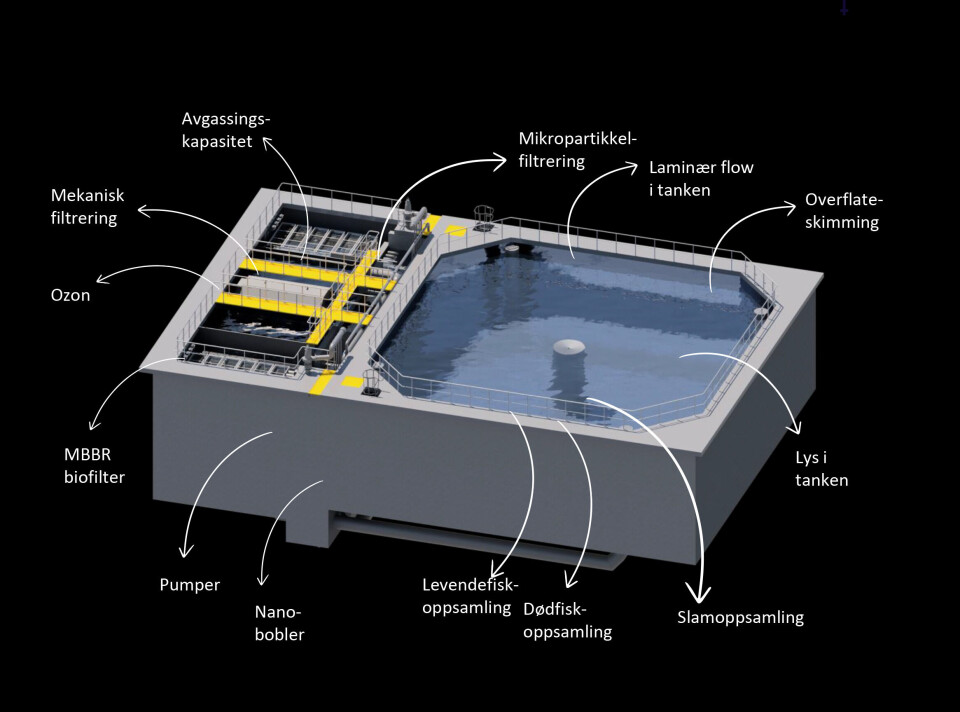 Avgassings-kapasitet

Mikropartikkel-filtrering

Laminær flow i tanken

Overflate-skimming

Mekanisk filtrering

Ozon

MBBR biofilter

Lys i tanken

Pumper

Nano-bobler

Levendefisk-oppsamling

Dødfisk-oppsamling

Slamoppsamling